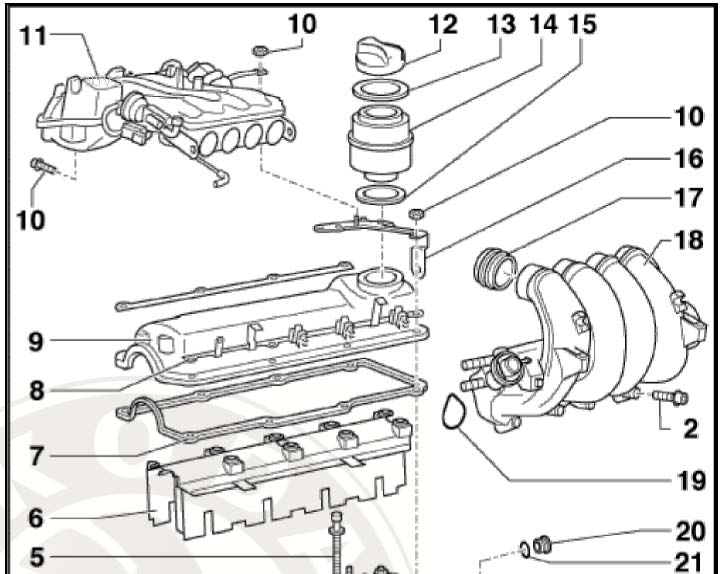 11
10
12
13
14
15
10
16
17
18
10
9
8
7
6
5
2
19
20
21